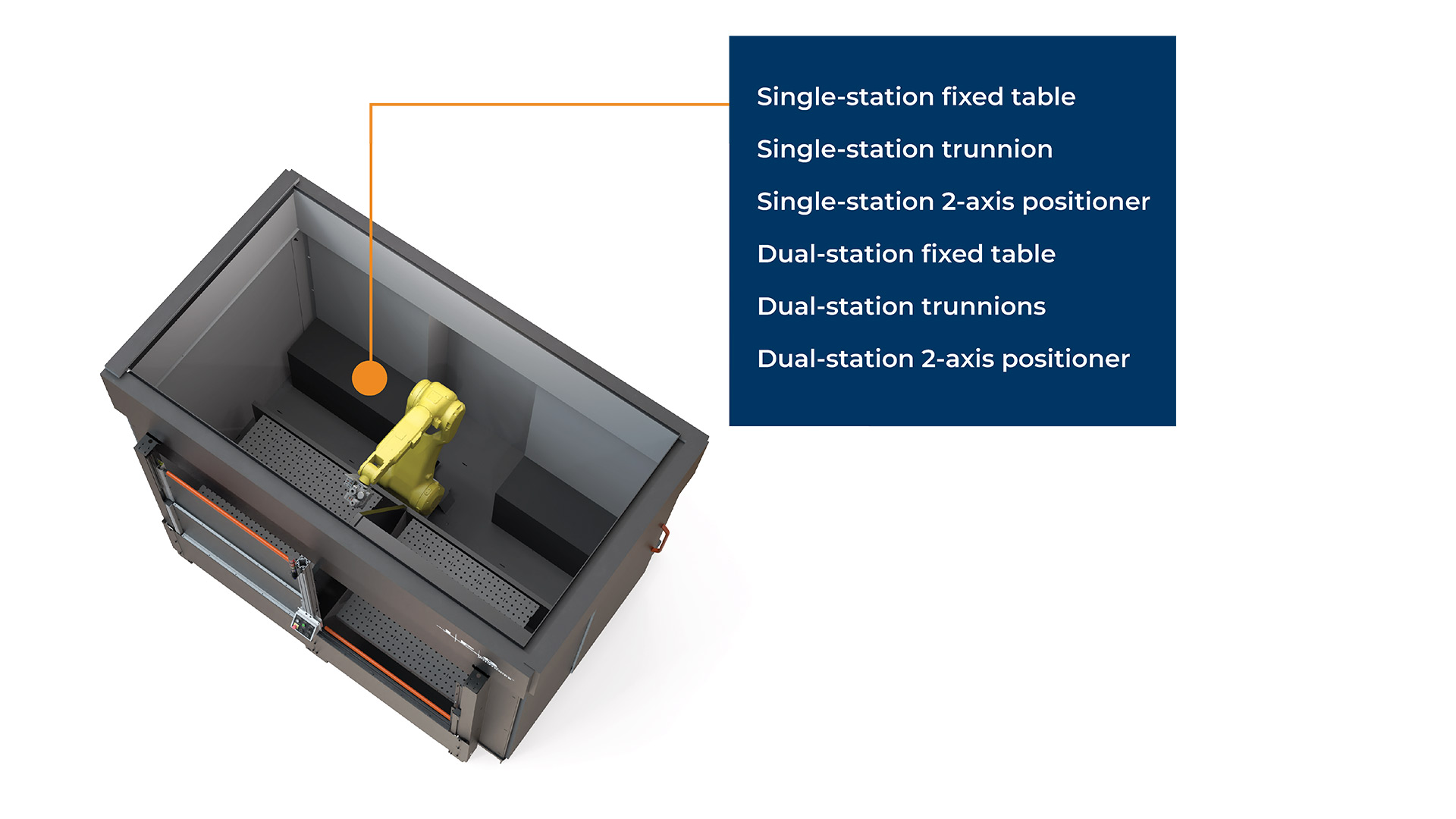 Single-station fixed table

Single-station trunnion

Single-station 2-axis positioner

Dual-station fixed table

Dual-station trunnions

Dual-station 2-axis positioner